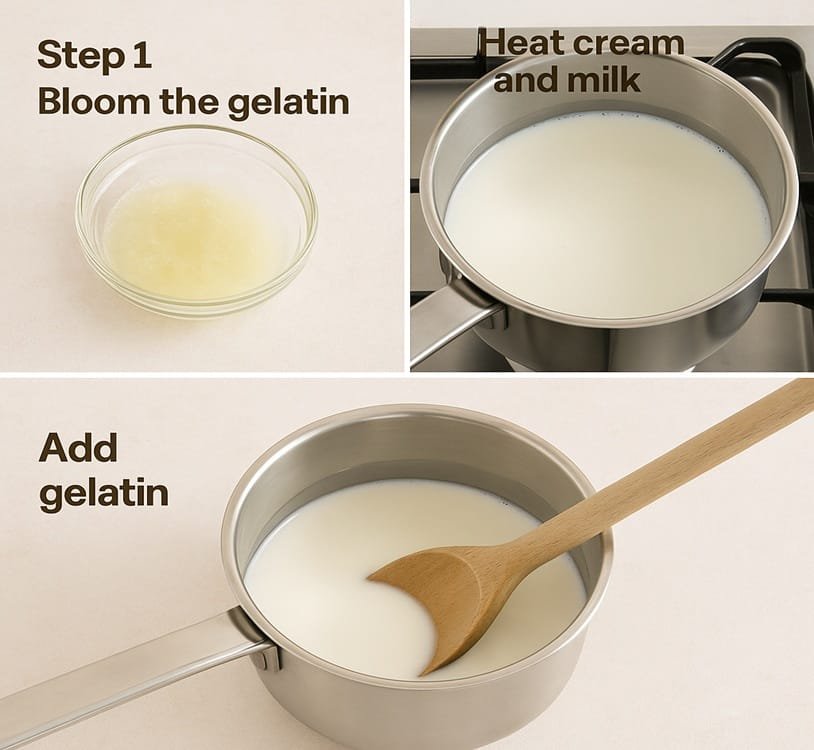 Step 1
Bloom the gelatin

Heat cream
and milk

Add
gelatin